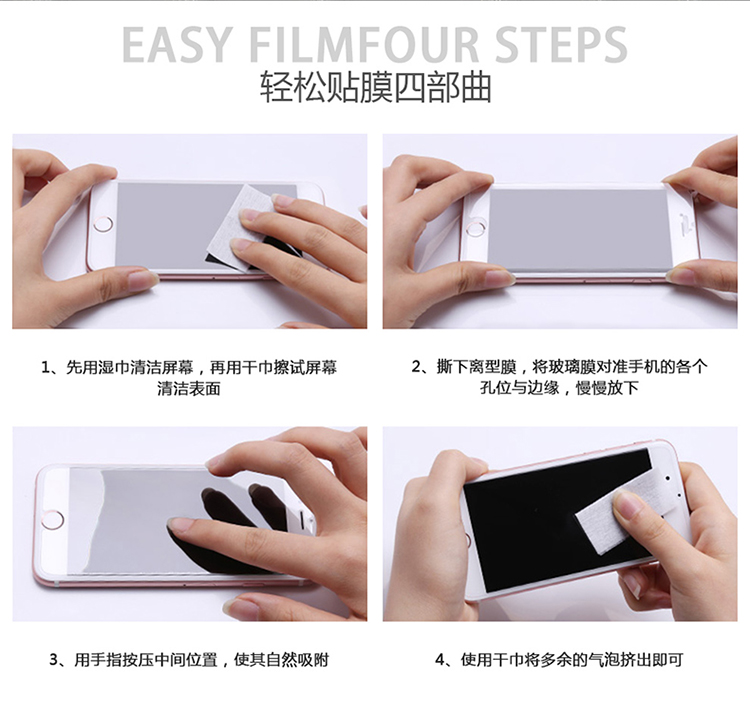 EASY FILMFOUR STEPS
轻松贴膜四部曲

1、先用湿巾清洁屏幕，再用干巾擦试屏幕清洁表面

2、撕下离型膜，将玻璃膜对准手机的各个孔位与边缘，慢慢放下

3、用手指按压中间位置，使其自然吸附

4、使用干巾将多余的气泡挤出即可